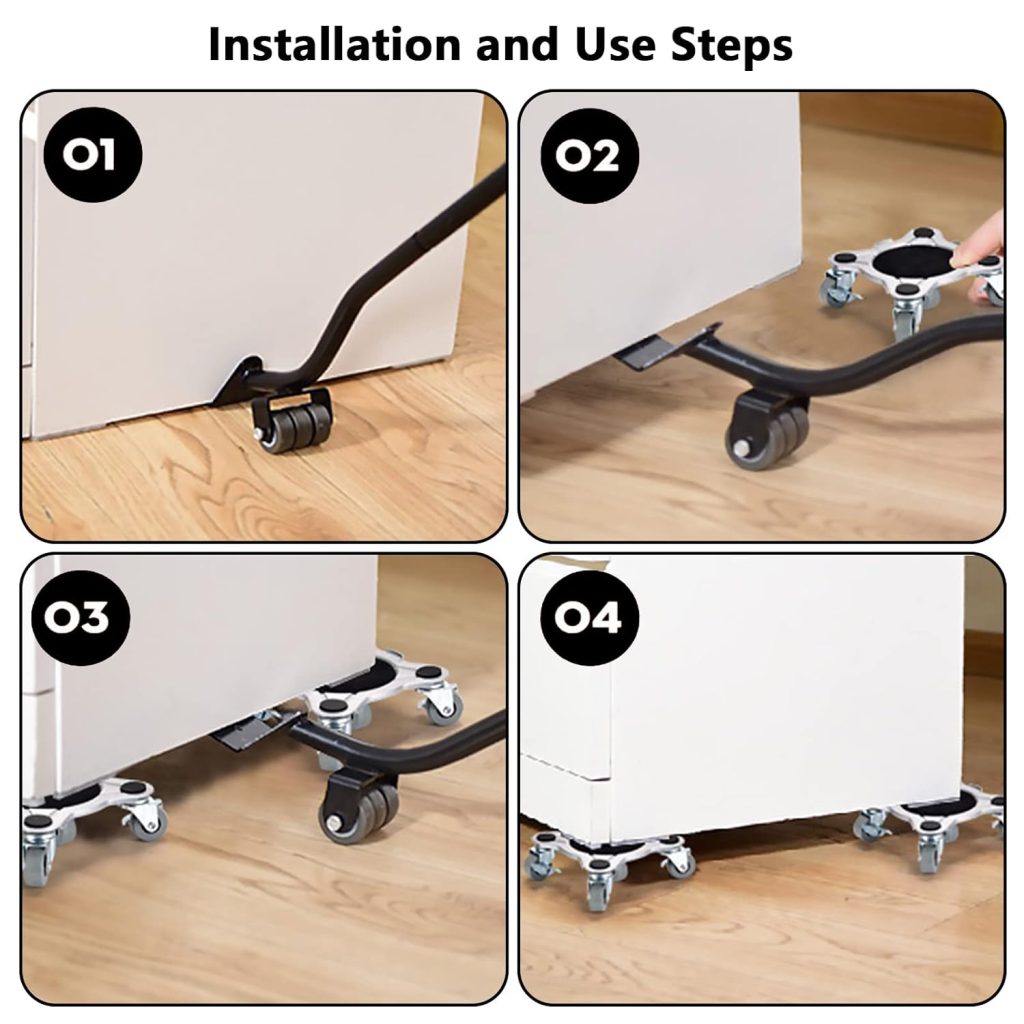 Installation and Use Steps

01

02

03

04